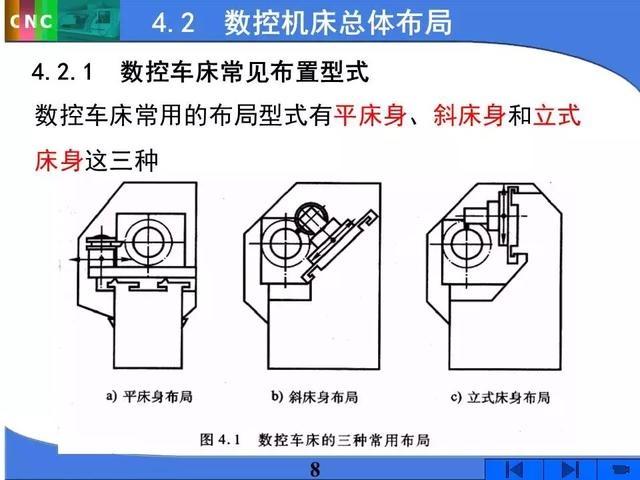 CNC

4.2 数控机床总体布局

4.2.1 数控车床常见布置型式

数控车床常用的布局型式有平床身、斜床身和立式床身这三种

a) 平床身布局

b) 斜床身布局

c) 立式床身布局

图 4.1 数控车床的三种常用布局

8